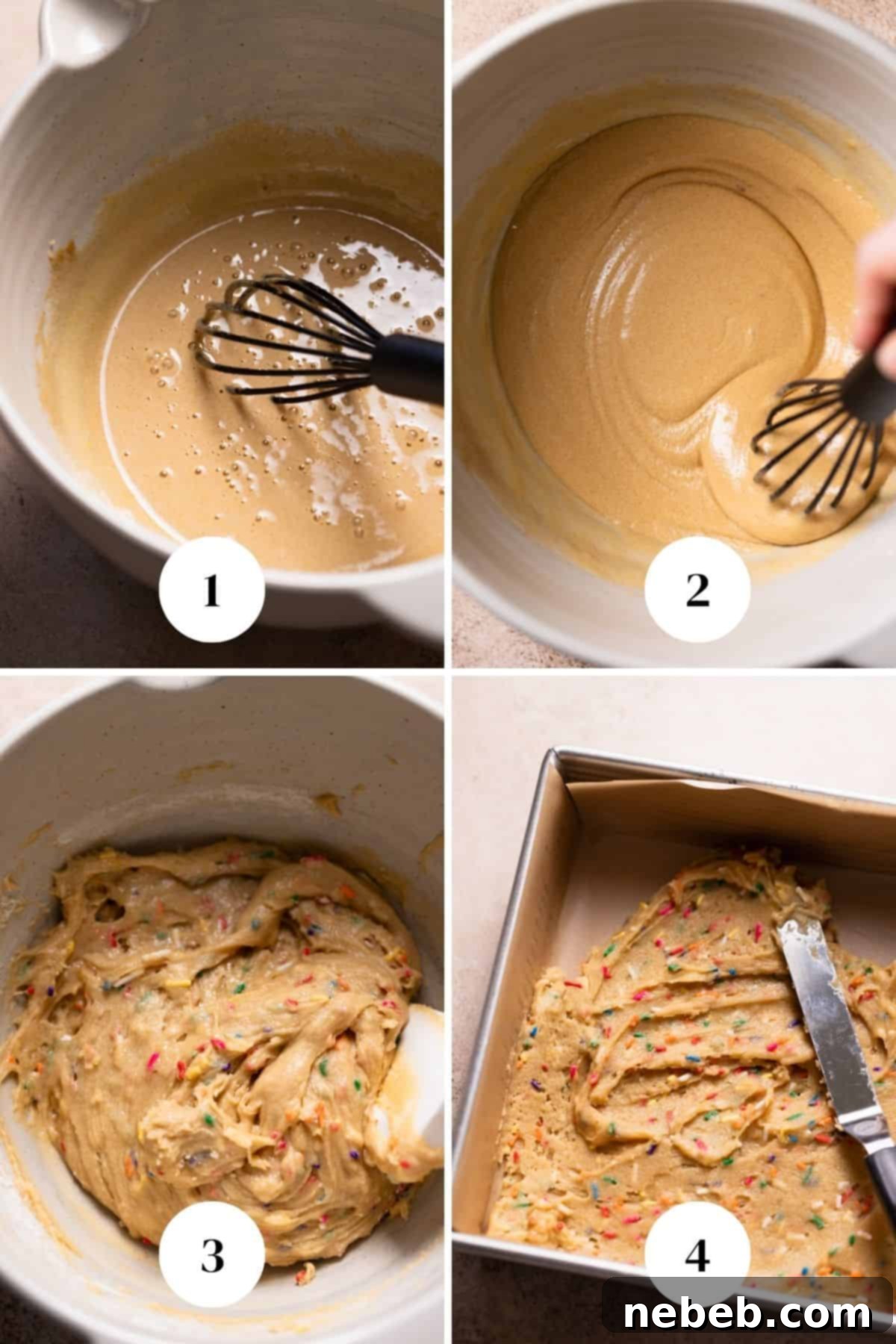 1

2

3

4

nebeb.com