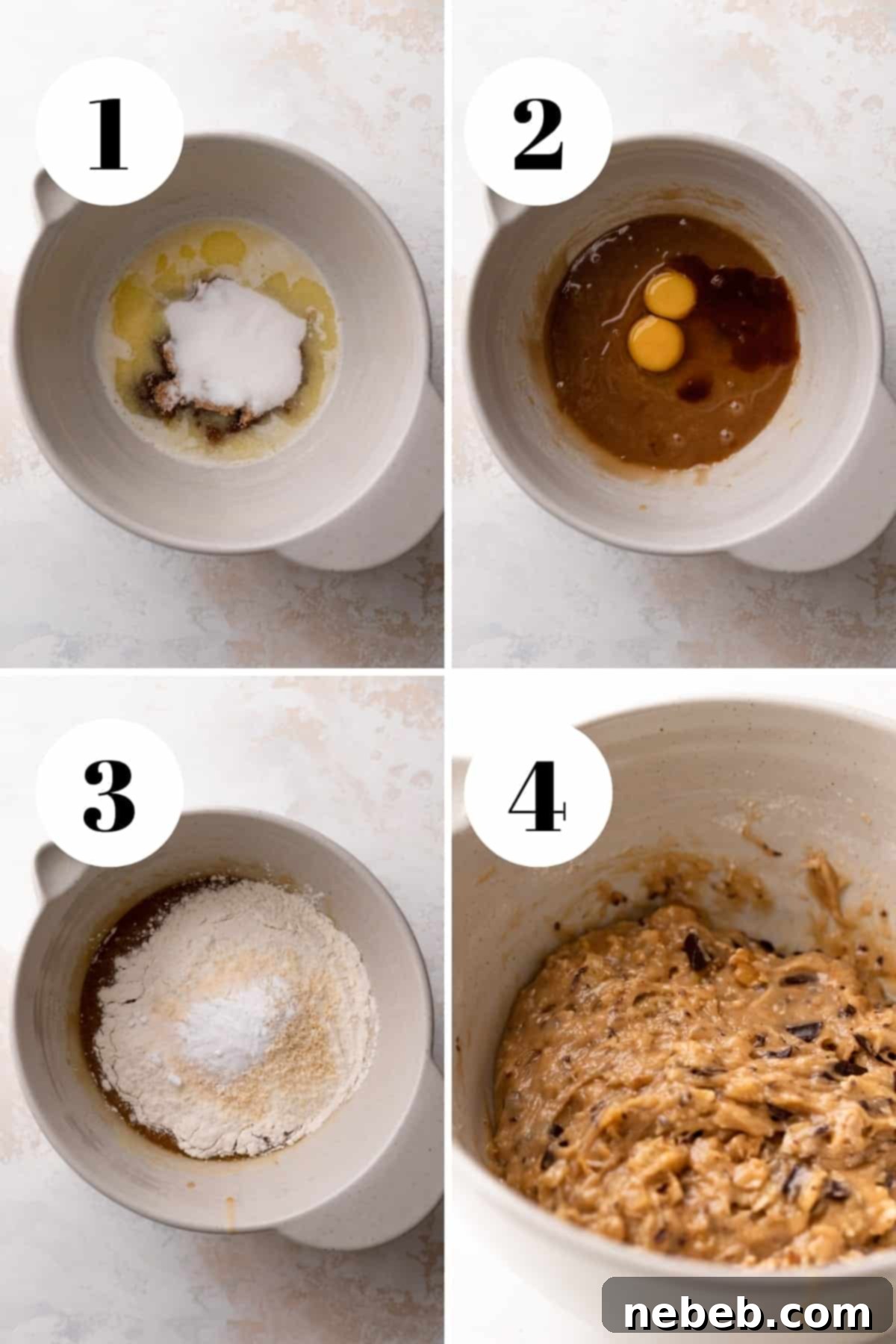 1

2

3

4

nebeb.com