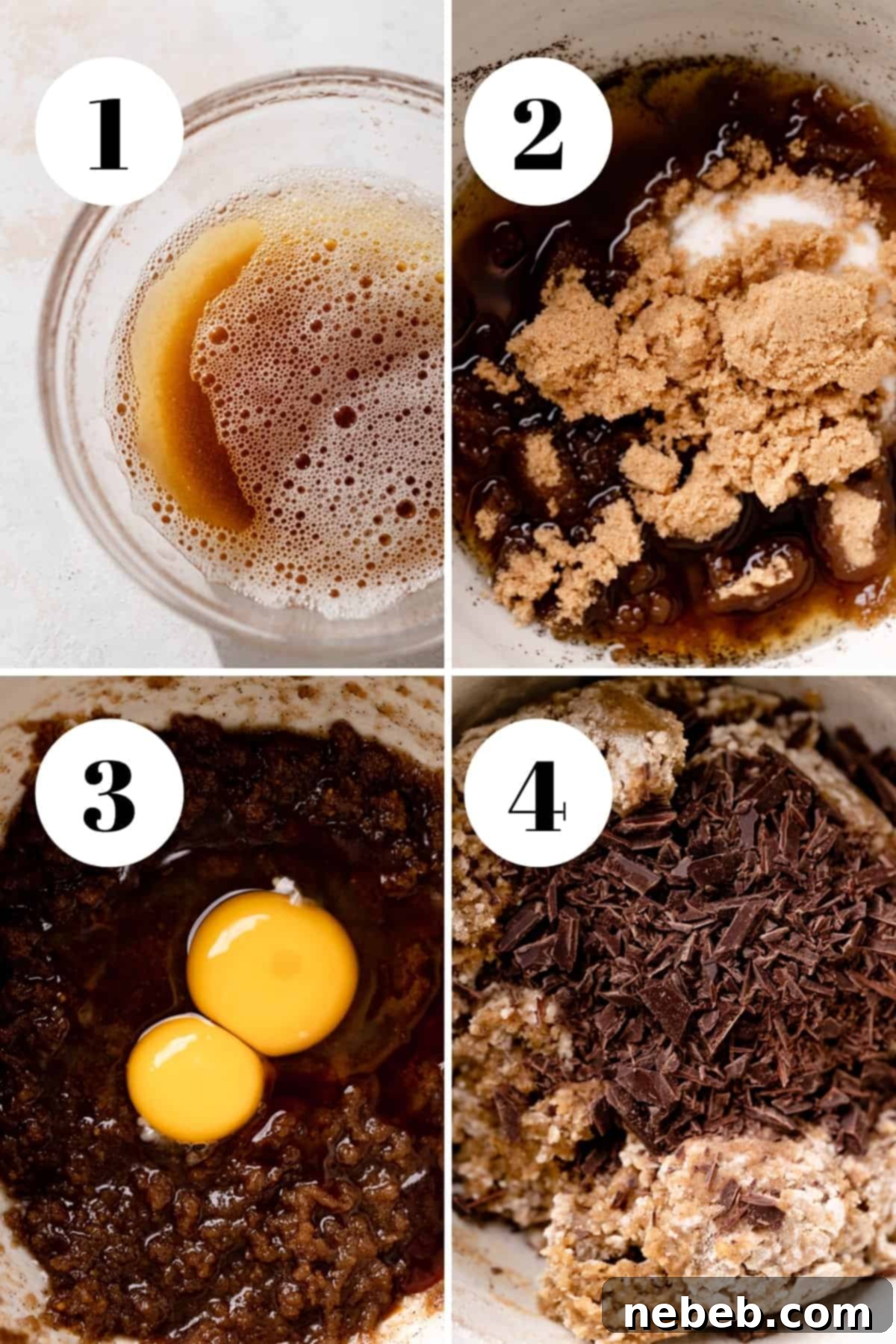 1

2

3

4

nebeb.com