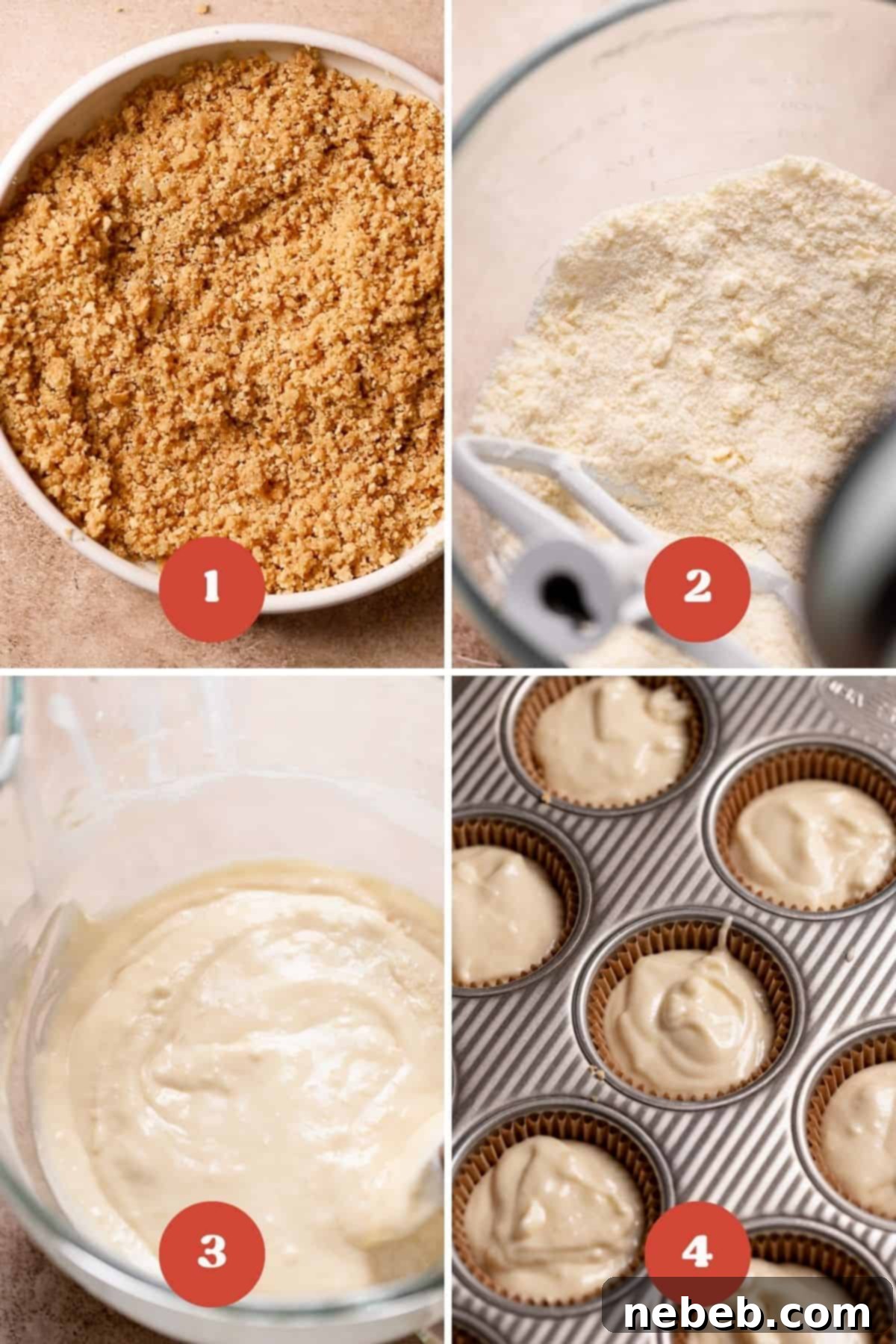 1
2
3
4
nebeb.com