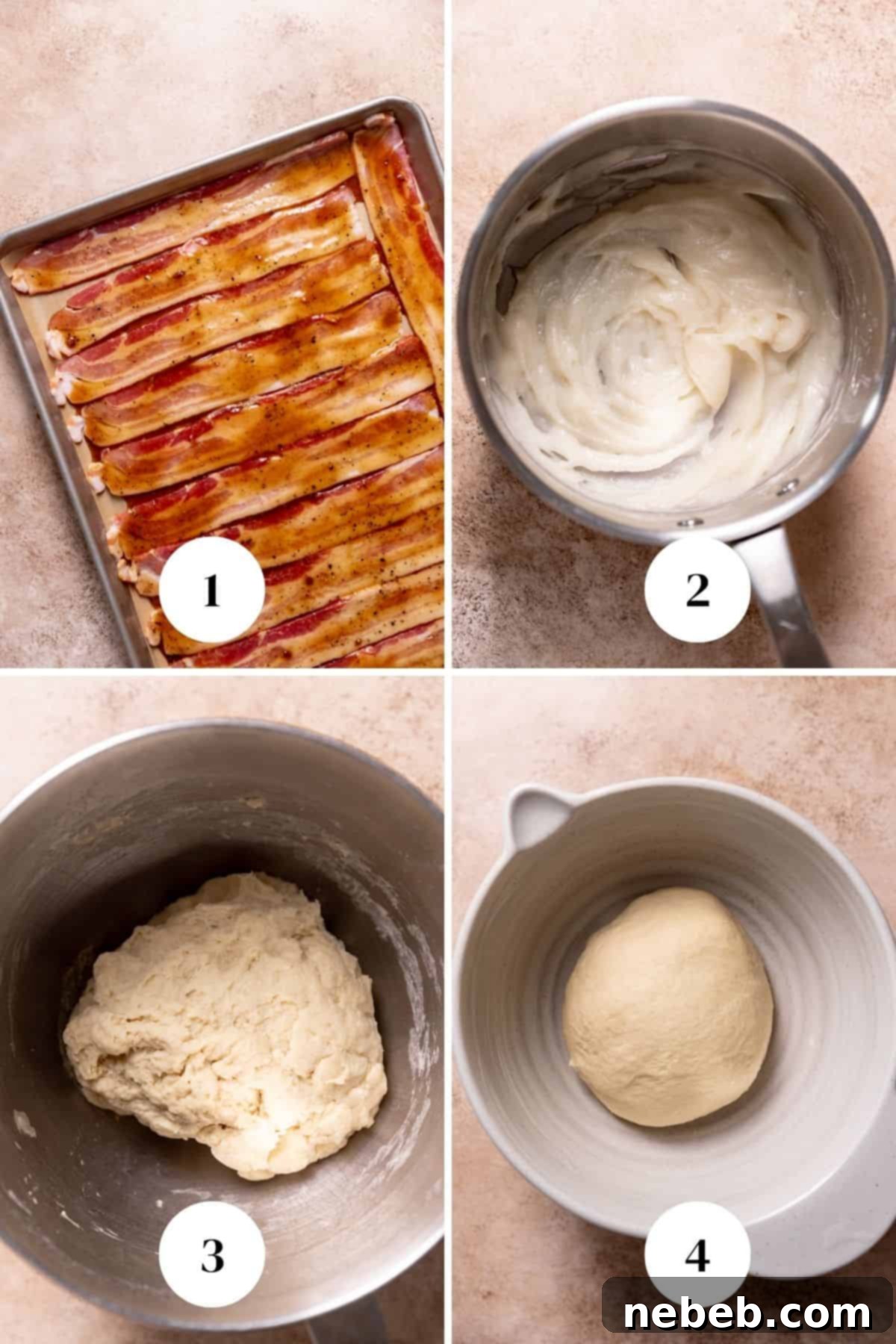 1

2

3

4

nebeb.com