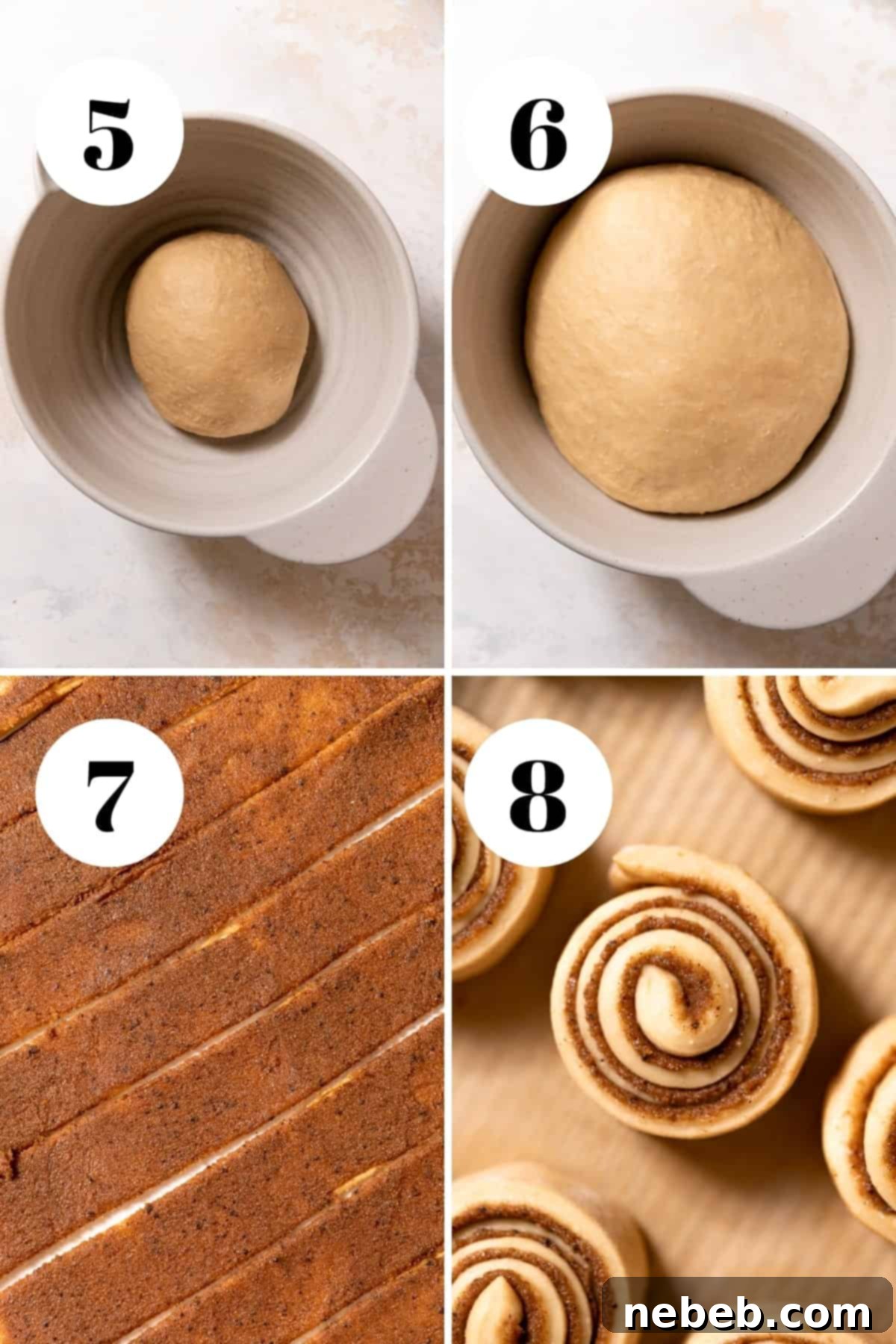 5

6

7

8

nebeb.com