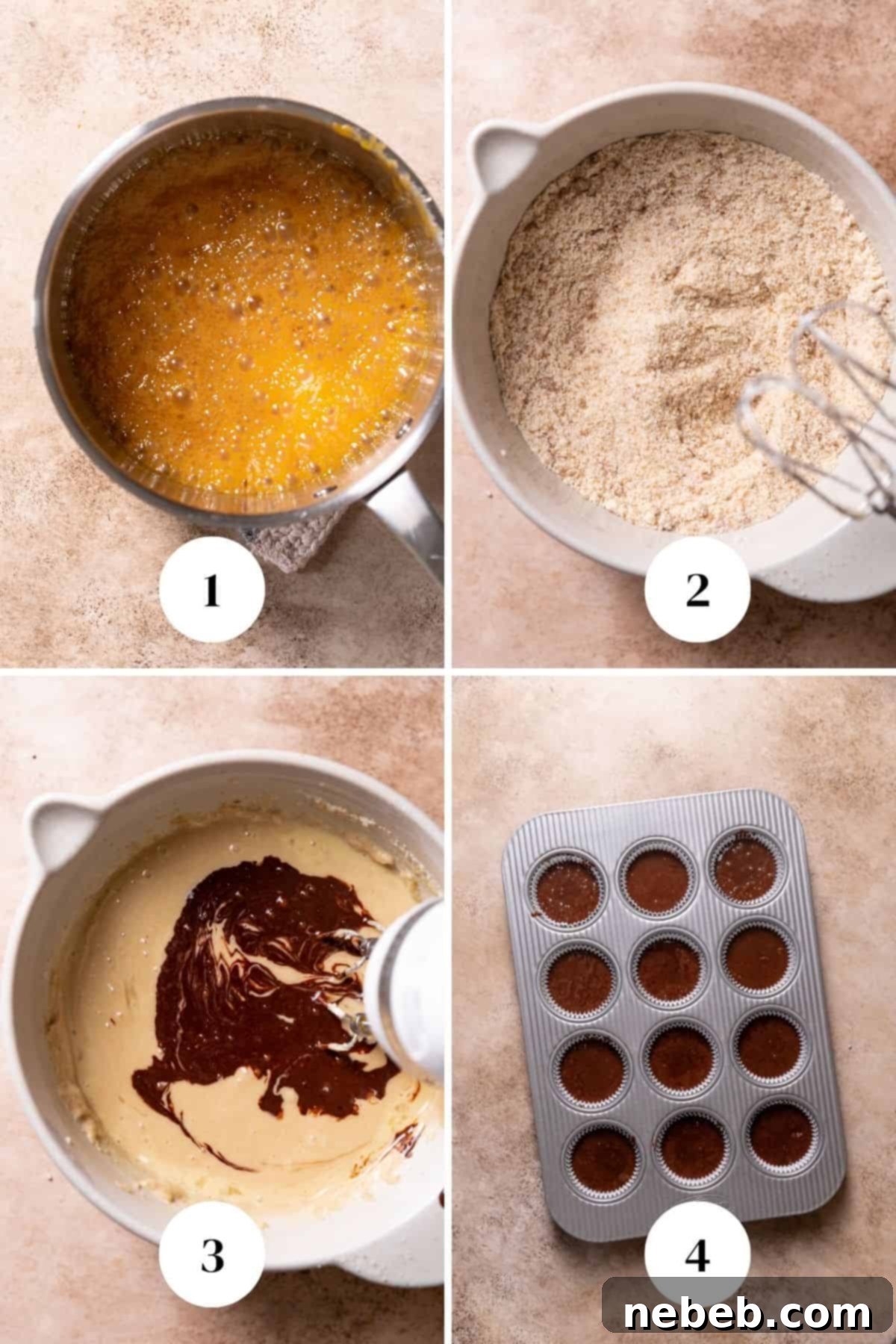 1

2

3

4

nebeb.com